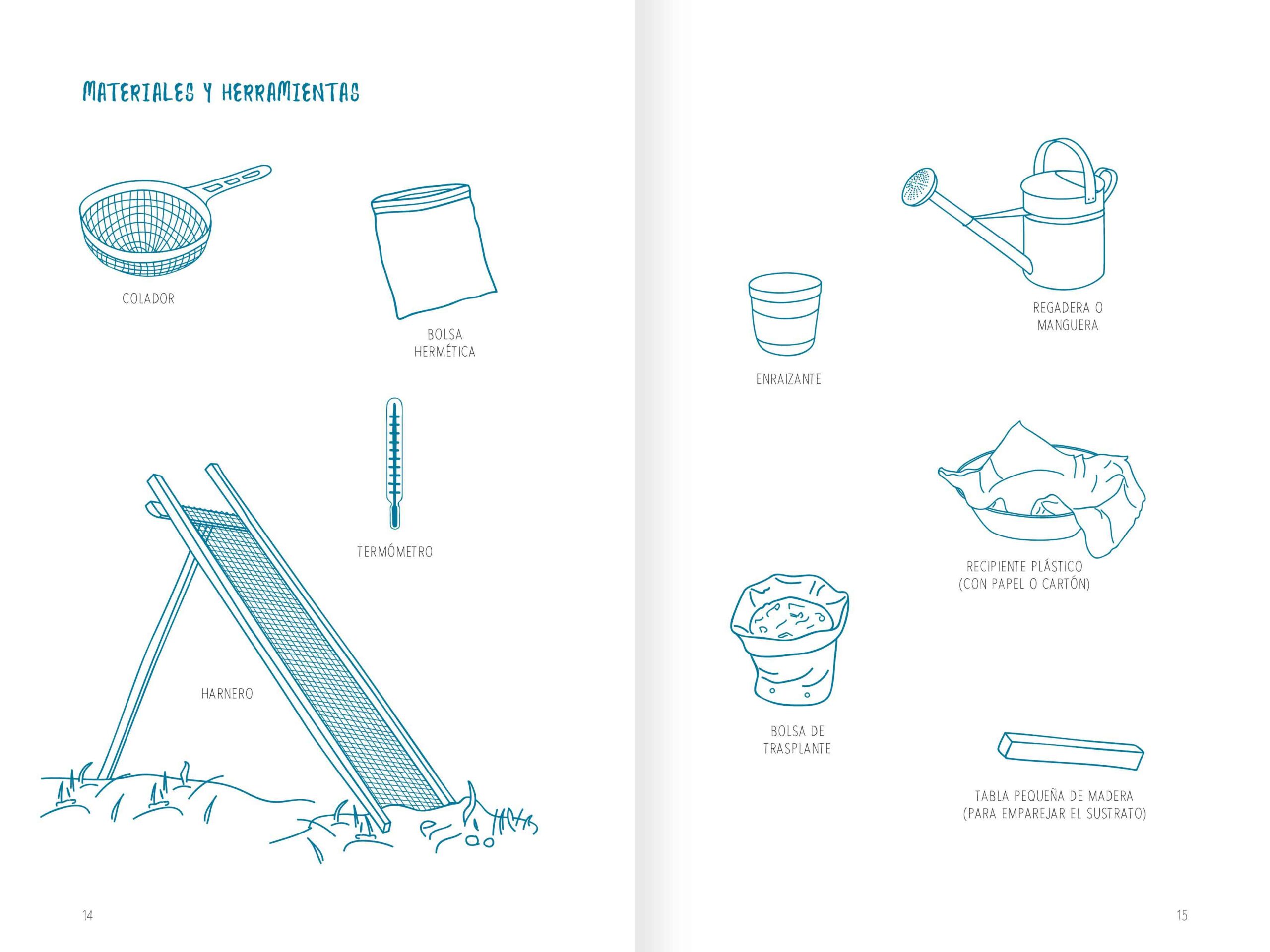 MATERIALES Y HERRAMIENTAS

COLADOR

BOLSA HERMÉTICA

TERMÓMETRO

HARNERO

14

REGADERA O MANGUERA

ENRAIZANTE

RECIPIENTE PLÁSTICO (CON PAPEL O CARTÓN)

BOLSA DE TRASPLANTE

TABLA PEQUEÑA DE MADERA (PARA EMPAREJAR EL SUSTRATO)

15