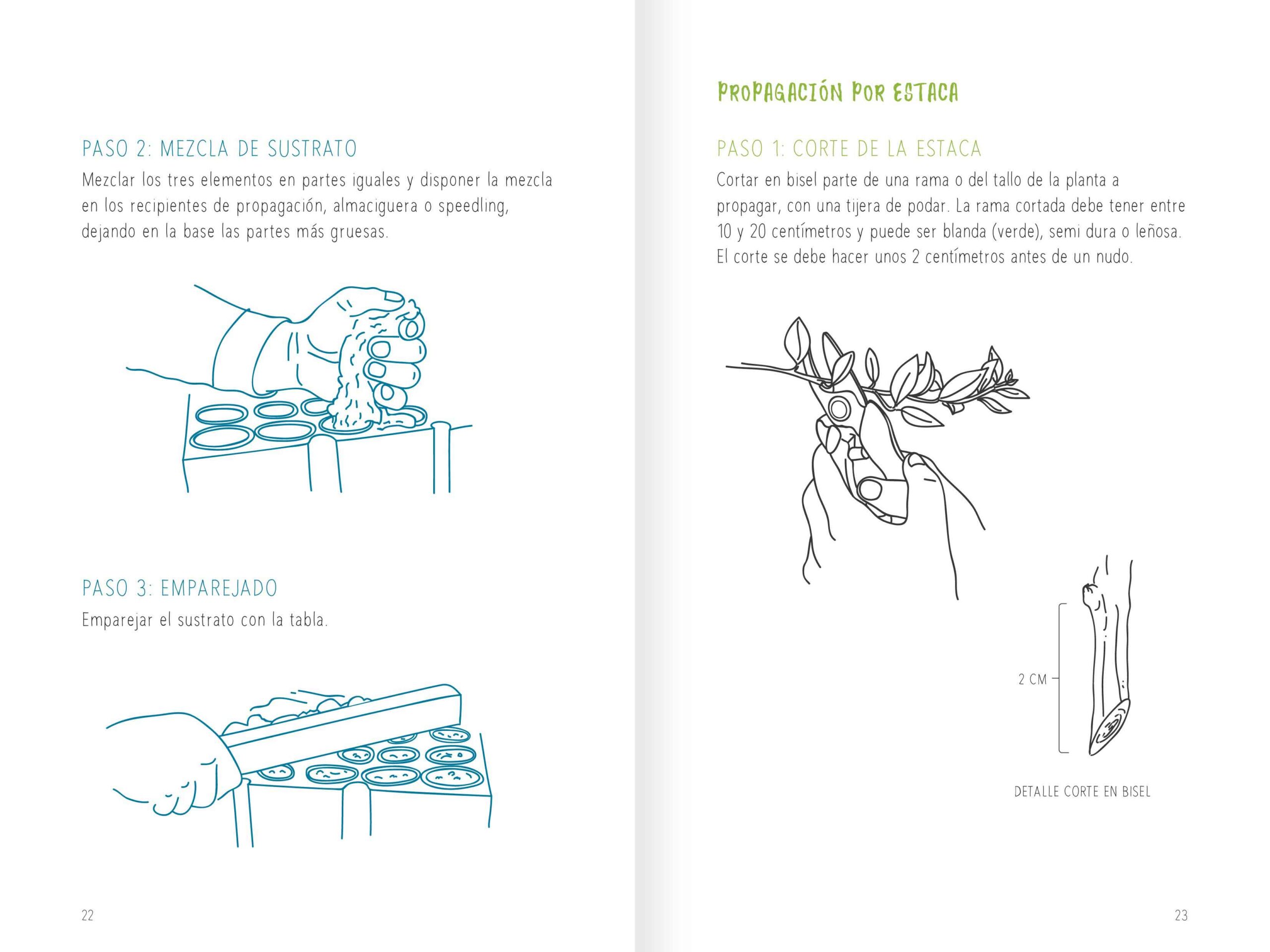 PASO 2: MEZCLA DE SUSTRATO

Mezclar los tres elementos en partes iguales y disponer la mezcla en los recipientes de propagación, almaciguera o speedling, dejando en la base las partes más gruesas.

PASO 3: EMPAREJADO

Emparejar el sustrato con la tabla.

22

PROPAGACIÓN POR ESTACA

PASO 1: CORTE DE LA ESTACA

Cortar en bisel parte de una rama o del tallo de la planta a propagar, con una tijera de podar. La rama cortada debe tener entre 10 y 20 centímetros y puede ser blanda (verde), semi dura o leñosa. El corte se debe hacer unos 2 centímetros antes de un nudo.

2 CM

DETALLE CORTE EN BISEL

23