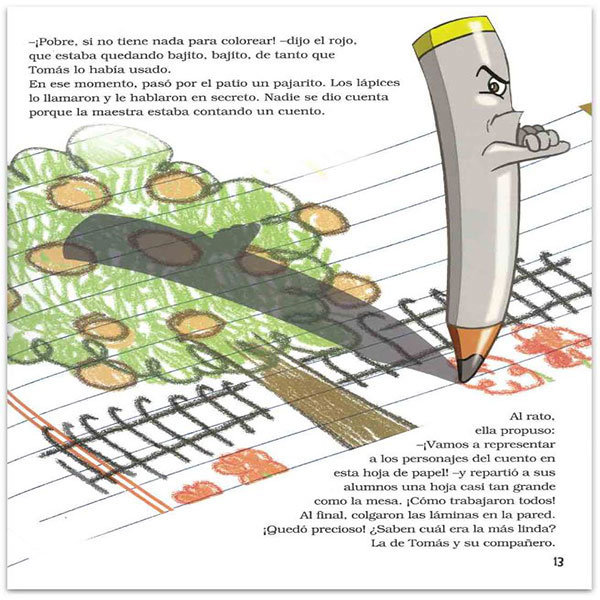 –¡Pobre, si no tiene nada para colorear! –dijo el rojo, que estaba quedando bajito, bajito, de tanto que Tomás lo había usado.
En ese momento, pasó por el patio un pajarito. Los lápices lo llamaron y le hablaron en secreto. Nadie se dio cuenta porque la maestra estaba contando un cuento.

Al rato, ella propuso:
–¡Vamos a representar a los personajes del cuento en esta hoja de papel! –y repartió a sus alumnos una hoja casi tan grande como la mesa. ¡Cómo trabajaron todos! Al final, colgaron las láminas en la pared. ¡Quedó precioso! ¿Saben cuál era la más linda? La de Tomás y su compañero.

13